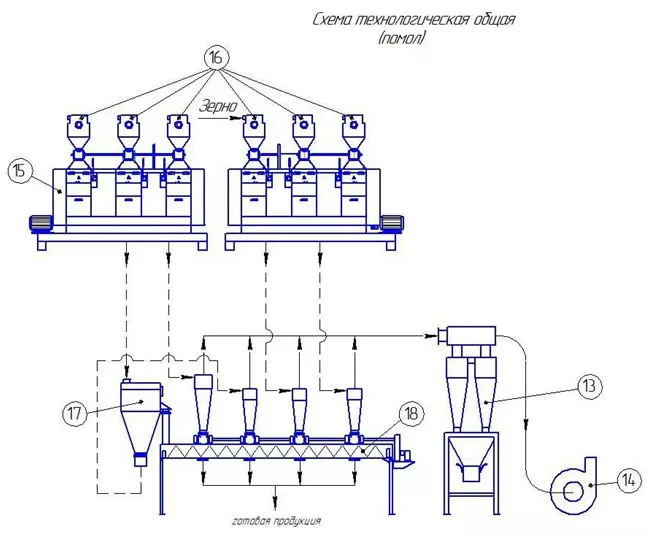 Схема технологическая общая (помол)

16

Зерно

15

17

18

13

14

готовая продукция